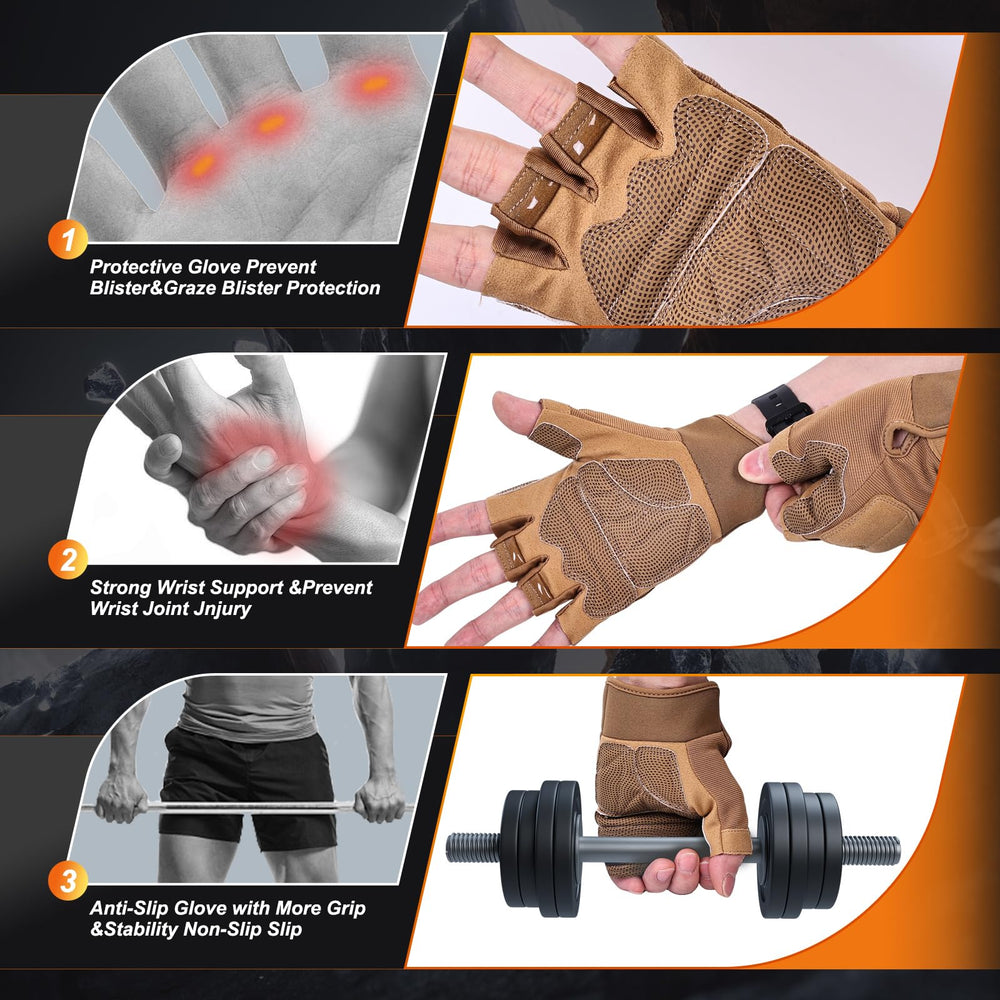 1
Protective Glove Prevent Blister&Graze Blister Protection

2
Strong Wrist Support &Prevent Wrist Joint Jnjury

3
Anti-Slip Glove with More Grip &Stability Non-Slip Slip